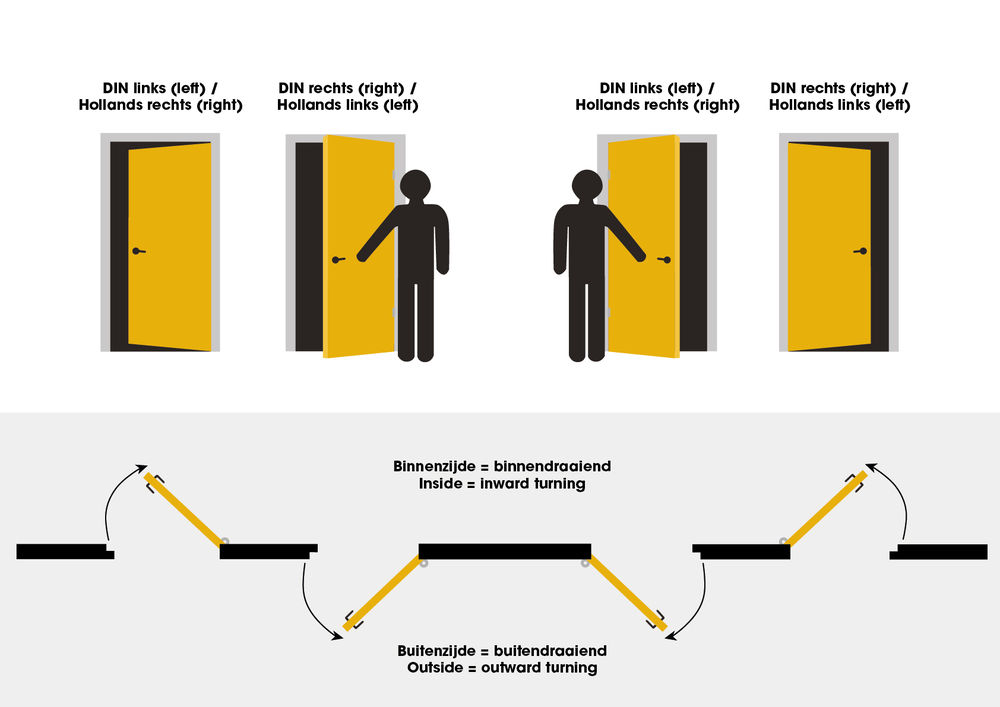 DIN links (left) / Hollands rechts (right)

DIN rechts (right) / Hollands links (left)

DIN links (left) / Hollands rechts (right)

DIN rechts (right) / Hollands links (left)

Binnenzijde = binnendraaiend
Inside = inward turning

Buitenzijde = buitendraaiend
Outside = outward turning