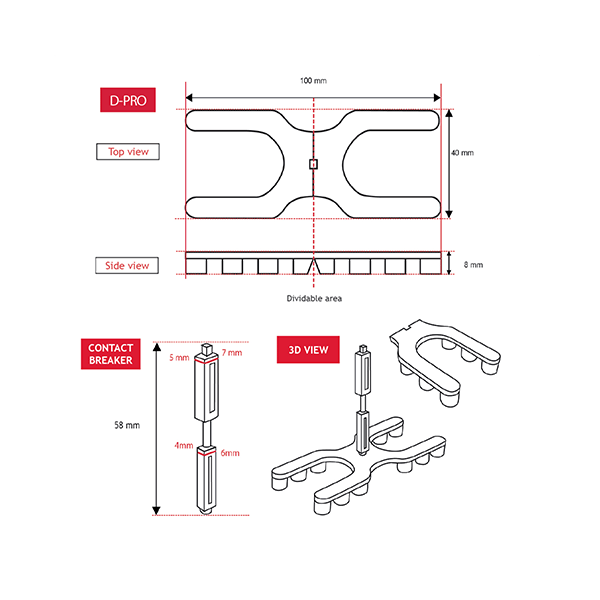 D-PRO

100 mm

Top view

40 mm

Side view

8 mm

Dividable area

CONTACT BREAKER

5 mm

7 mm

58 mm

4mm

6mm

3D VIEW