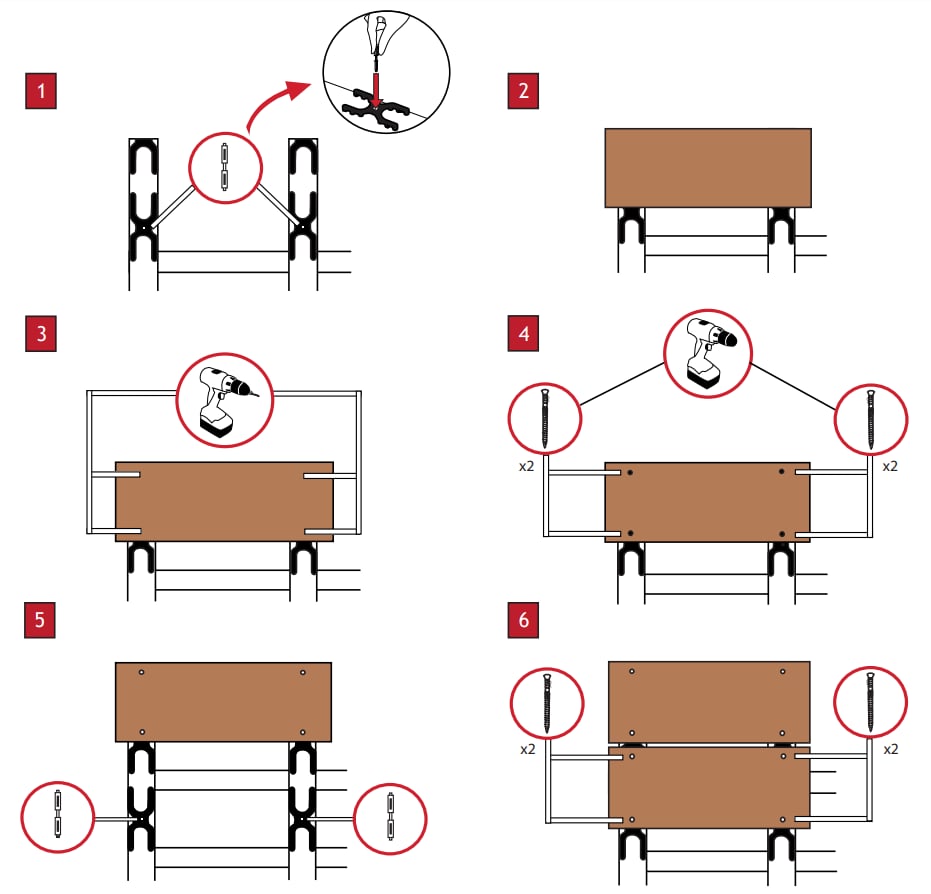 1

2

3

4

x2

x2

5

6

x2

x2