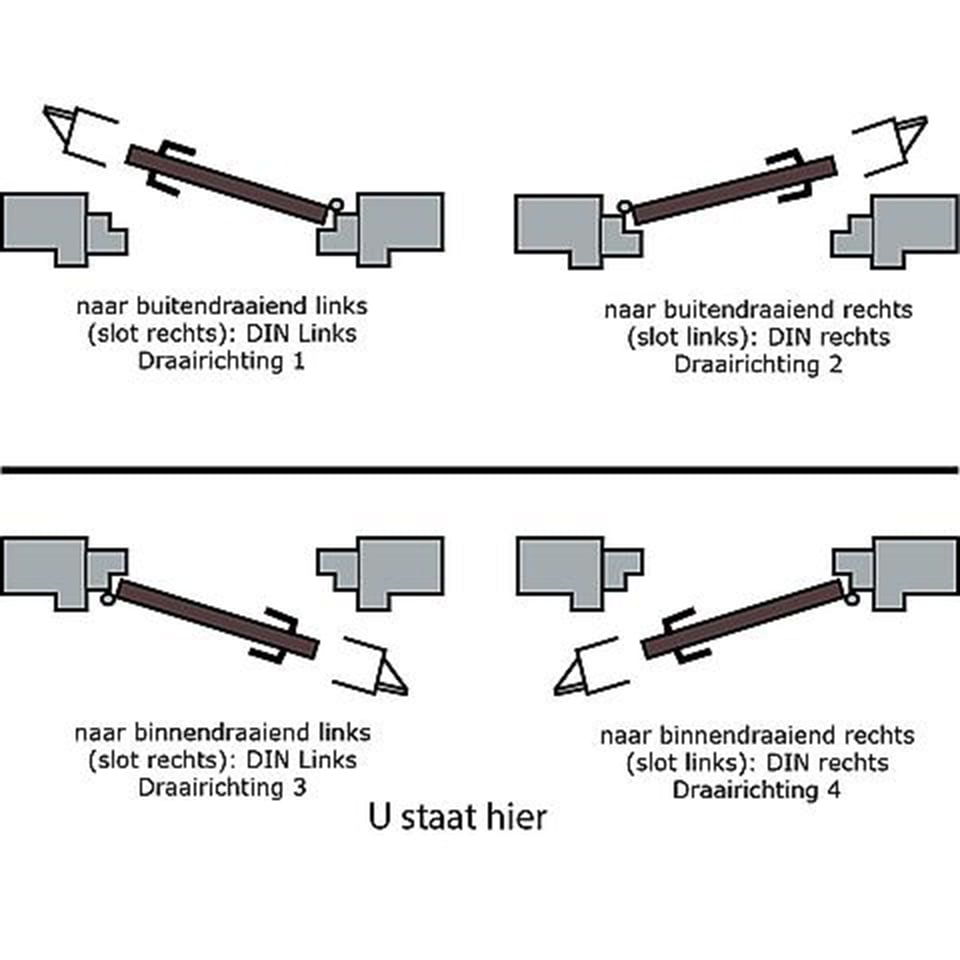 naar buitendraaiend links
(slot rechts): DIN Links
Draairichting 1

naar buitendraaiend rechts
(slot links): DIN rechts
Draairichting 2

naar binnendraaiend links
(slot rechts): DIN Links
Draairichting 3

naar binnendraaiend rechts
(slot links): DIN rechts
Draairichting 4

U staat hier