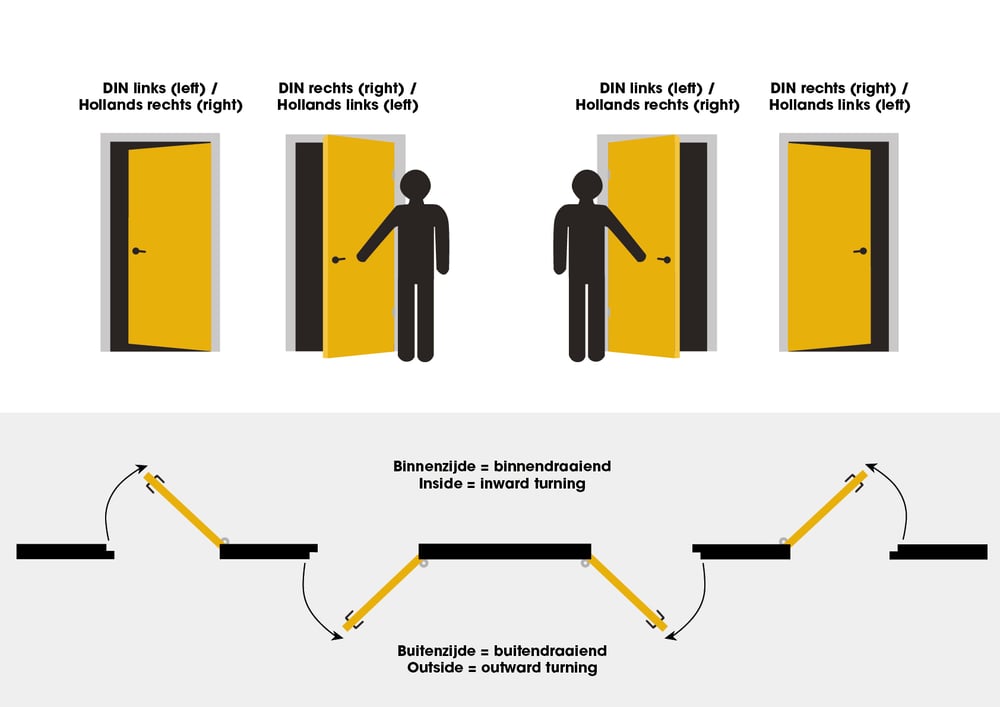 DIN links (left) /
Hollands rechts (right)

DIN rechts (right) /
Hollands links (left)

DIN links (left) /
Hollands rechts (right)

DIN rechts (right) /
Hollands links (left)

Binnenzijde = binnendraaiend
Inside = inward turning

Buitenzijde = buitendraaiend
Outside = outward turning