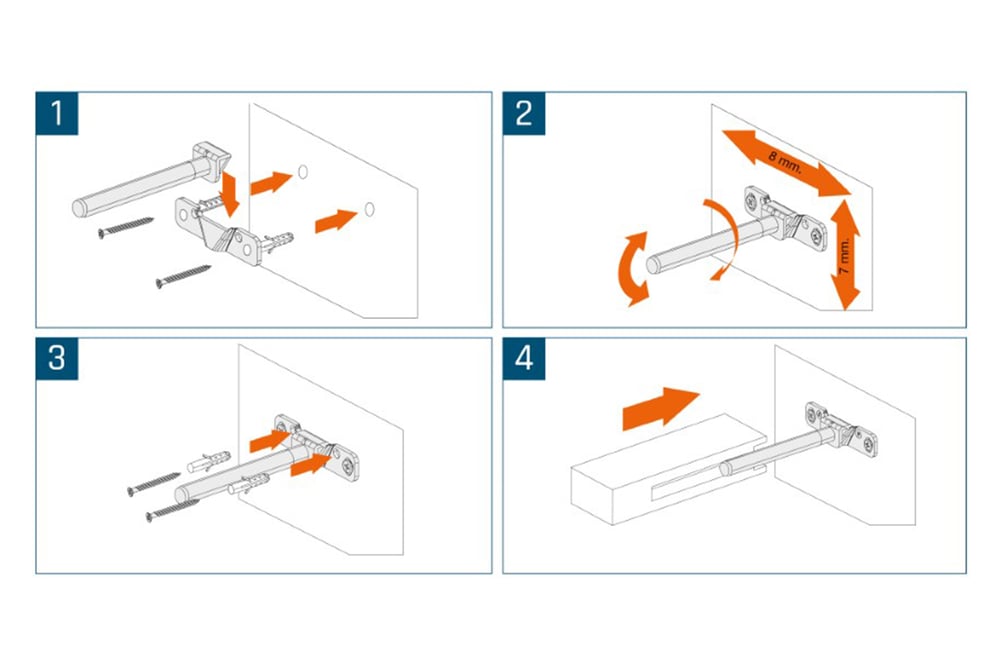 1

2

8 mm.

7 mm.

3

4