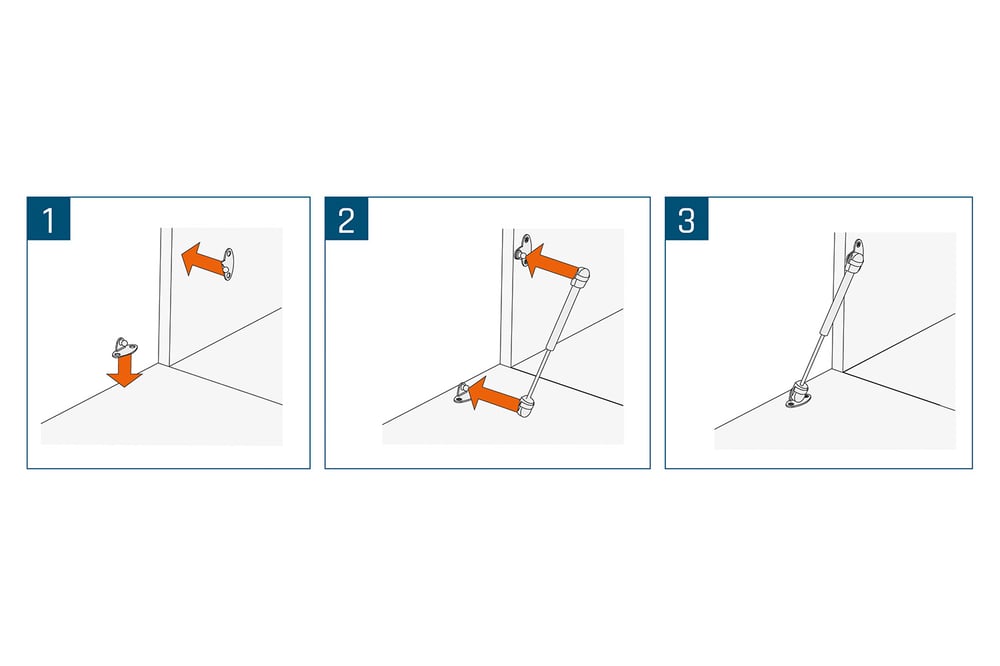 1

2

3