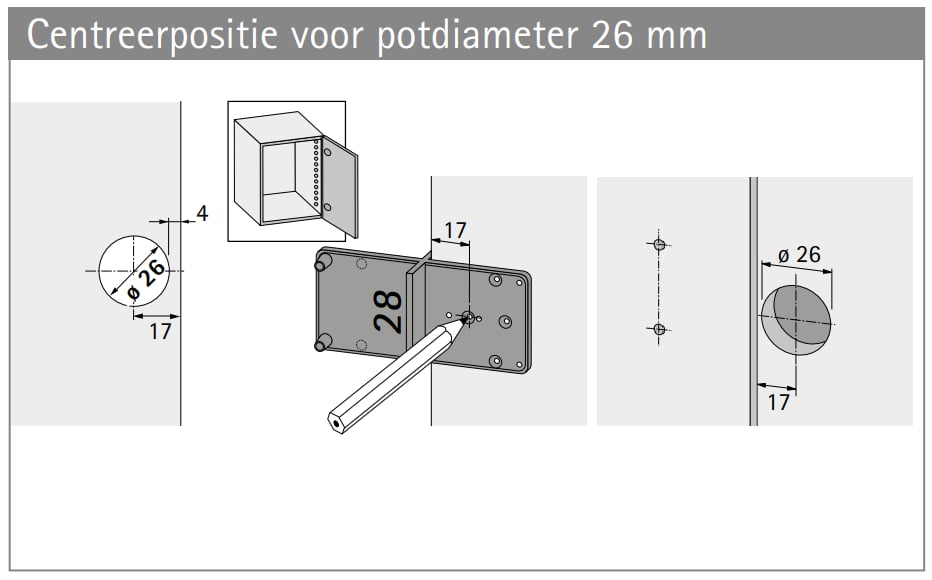 Centreerpositie voor potdiameter 26 mm

4
ø 26
17

17
28

ø 26
17